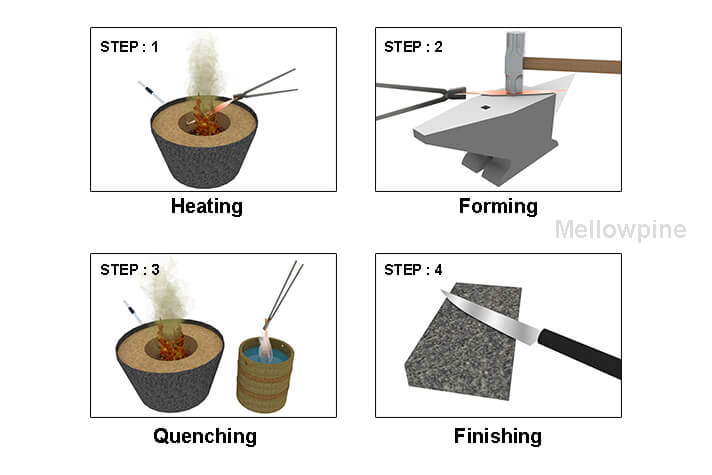 STEP : 1

Heating

STEP : 2

Forming

Mellowpine

STEP : 3

Quenching

STEP : 4

Finishing