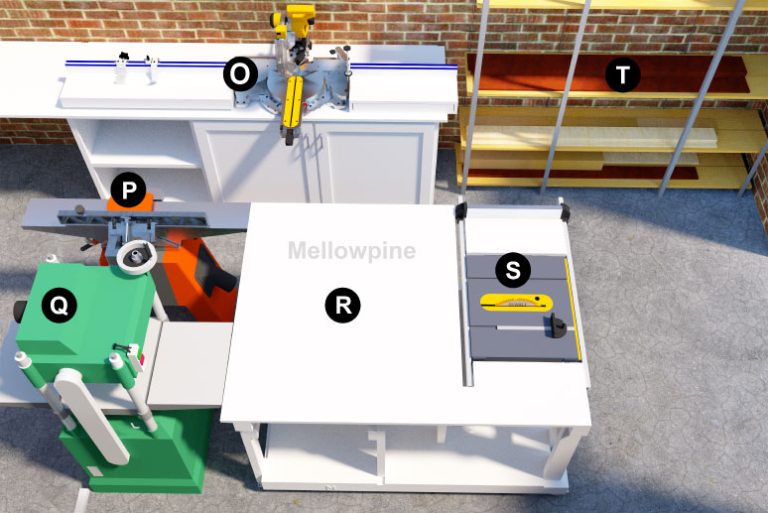 O
T
P
Mellowpine
S
Q
R